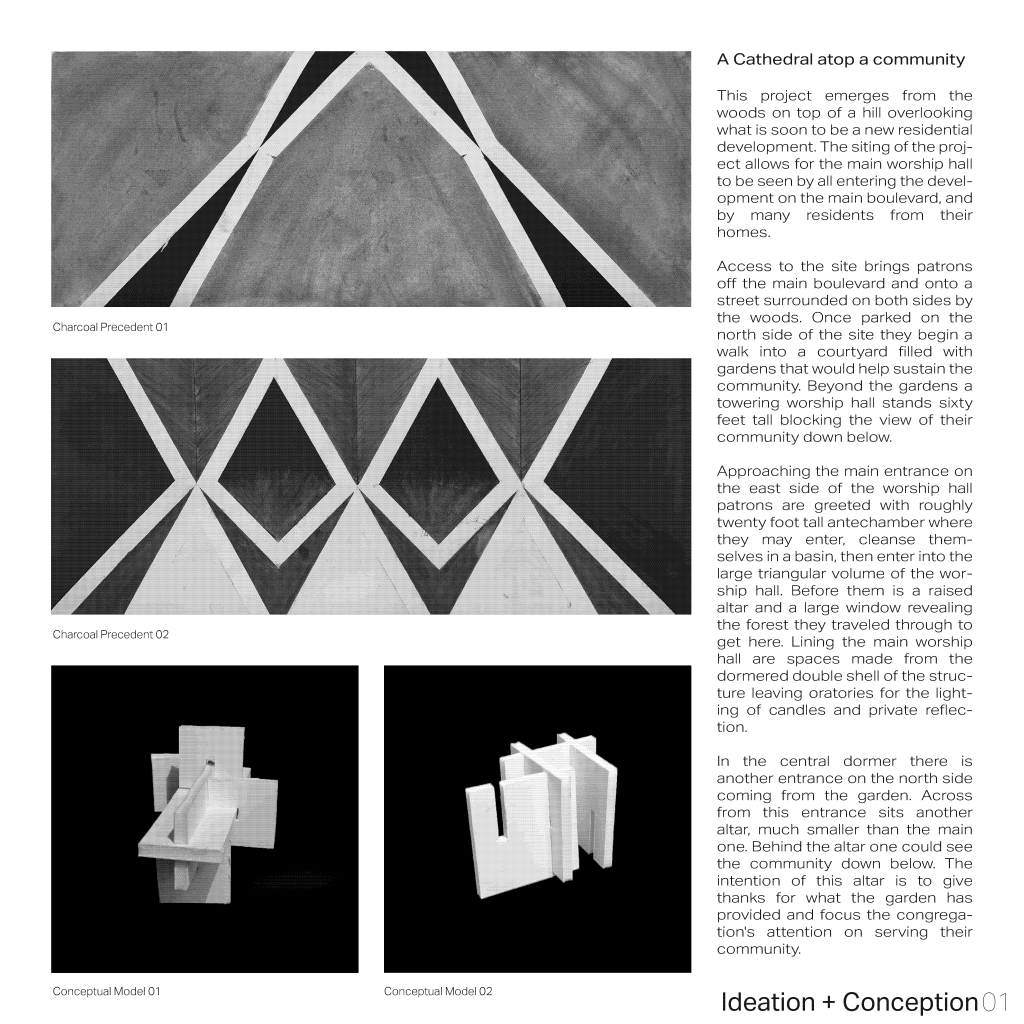 Charcoal Precedent 01

Charcoal Precedent 02

Conceptual Model 01

Conceptual Model 02

A Cathedral atop a community

This project emerges from the woods on top of a hill overlooking what is soon to be a new residential development. The siting of the project allows for the main worship hall to be seen by all entering the development on the main boulevard, and by many residents from their homes.

Access to the site brings patrons off the main boulevard and onto a street surrounded on both sides by the woods. Once parked on the north side of the site they begin a walk into a courtyard filled with gardens that would help sustain the community. Beyond the gardens a towering worship hall stands sixty feet tall blocking the view of their community down below.

Approaching the main entrance on the east side of the worship hall patrons are greeted with roughly twenty foot tall antechamber where they may enter, cleanse themselves in a basin, then enter into the large triangular volume of the worship hall. Before them is a raised altar and a large window revealing the forest they traveled through to get here. Lining the main worship hall are spaces made from the dormered double shell of the structure leaving oratories for the lighting of candles and private reflection.

In the central dormer there is another entrance on the north side coming from the garden. Across from this entrance sits another altar, much smaller than the main one. Behind the altar one could see the community down below. The intention of this altar is to give thanks for what the garden has provided and focus the congregation's attention on serving their community.

Ideation + Conception 01